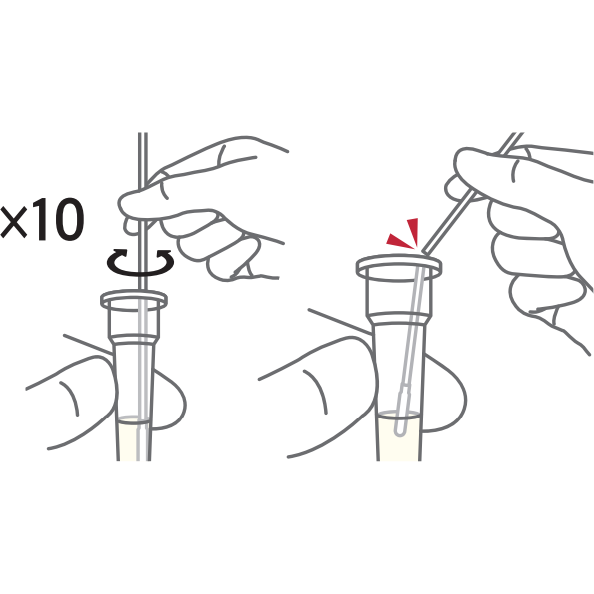 ×10